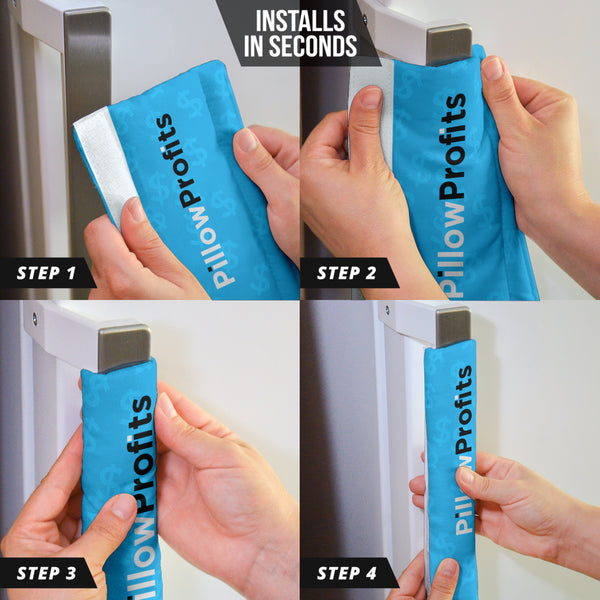 INSTALLS IN SECONDS

PillowProfits

STEP 1

PillowProfits

STEP 2

PillowProfits

STEP 3

PillowProfits

STEP 4